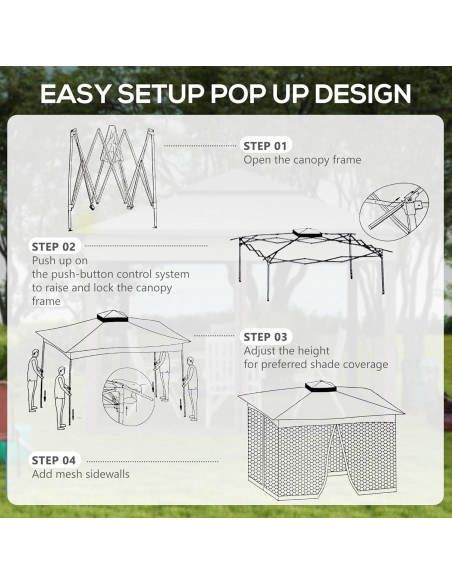 EASY SETUP POP UP DESIGN

STEP 01
Open the canopy frame

STEP 02
Push up on the push-button control system to raise and lock the canopy frame

STEP 03
Adjust the height for preferred shade coverage

STEP 04
Add mesh sidewalls