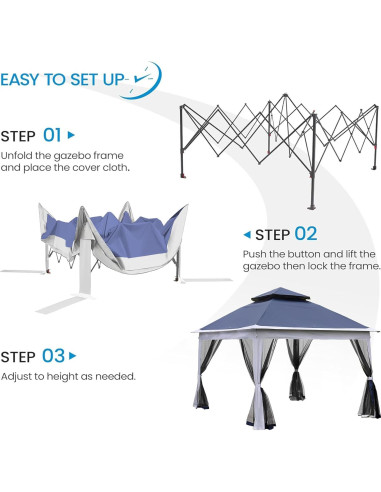 EASY TO SET UP

STEP 01

Unfold the gazebo frame and place the cover cloth.

STEP 02

Push the button and lift the gazebo then lock the frame.

STEP 03

Adjust to height as needed.