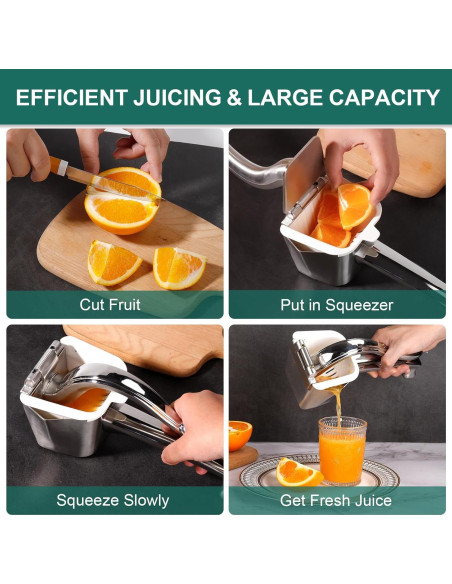 EFFICIENT JUICING & LARGE CAPACITY

Cut Fruit

Put in Squeezer

Squeeze Slowly

Get Fresh Juice