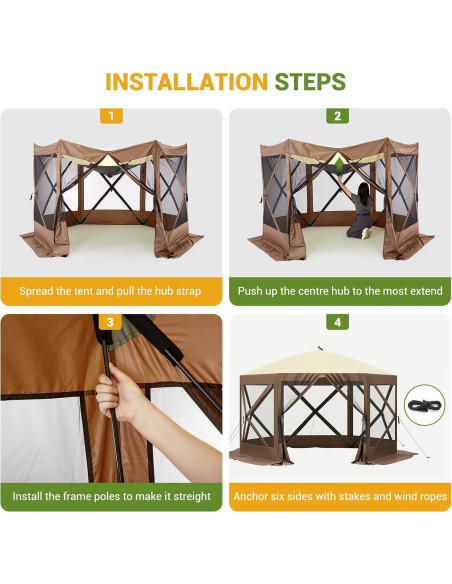 INSTALLATION STEPS

1

Spread the tent and pull the hub strap

2

Push up the centre hub to the most extend

3

Install the frame poles to make it streight

4

Anchor six sides with stakes and wind ropes