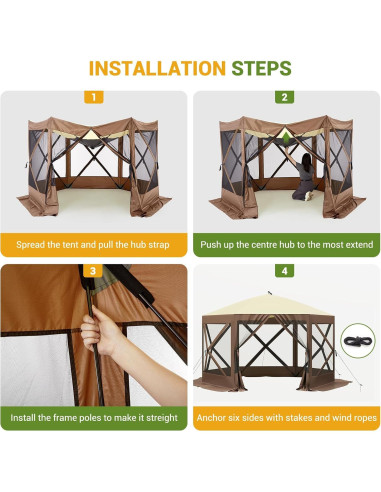 INSTALLATION STEPS

1

Spread the tent and pull the hub strap

2

Push up the centre hub to the most extend

3

Install the frame poles to make it streight

4

Anchor six sides with stakes and wind ropes