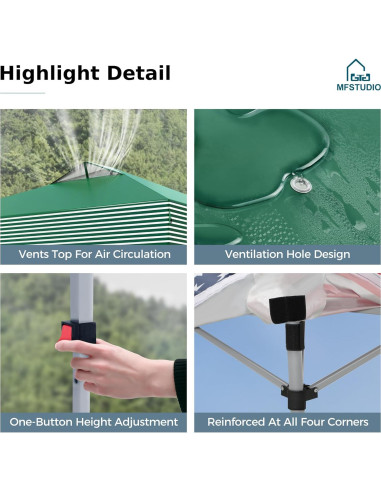 Highlight Detail

MFSTUDIO

Vents Top For Air Circulation

Ventilation Hole Design

One-Button Height Adjustment

Reinforced At All Four Corners