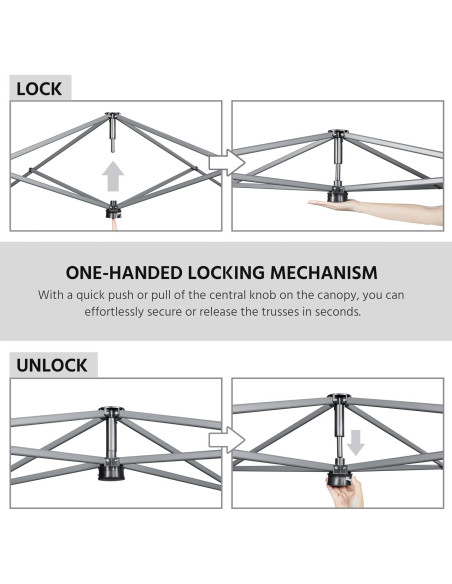 LOCK

ONE-HANDED LOCKING MECHANISM

With a quick push or pull of the central knob on the canopy, you can effortlessly secure or release the trusses in seconds.

UNLOCK