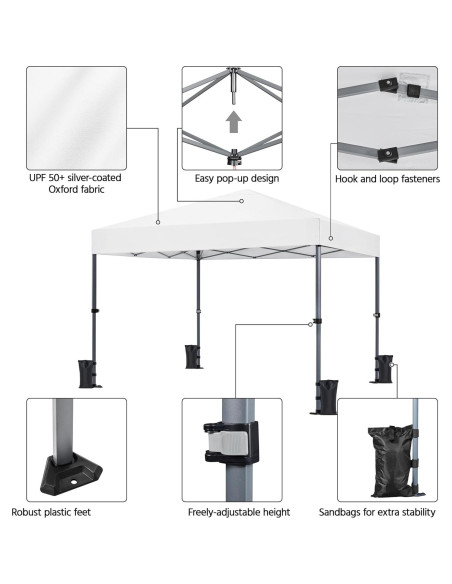 UPF 50+ silver-coated Oxford fabric

Easy pop-up design

Hook and loop fasteners

Robust plastic feet

Freely-adjustable height

Sandbags for extra stability