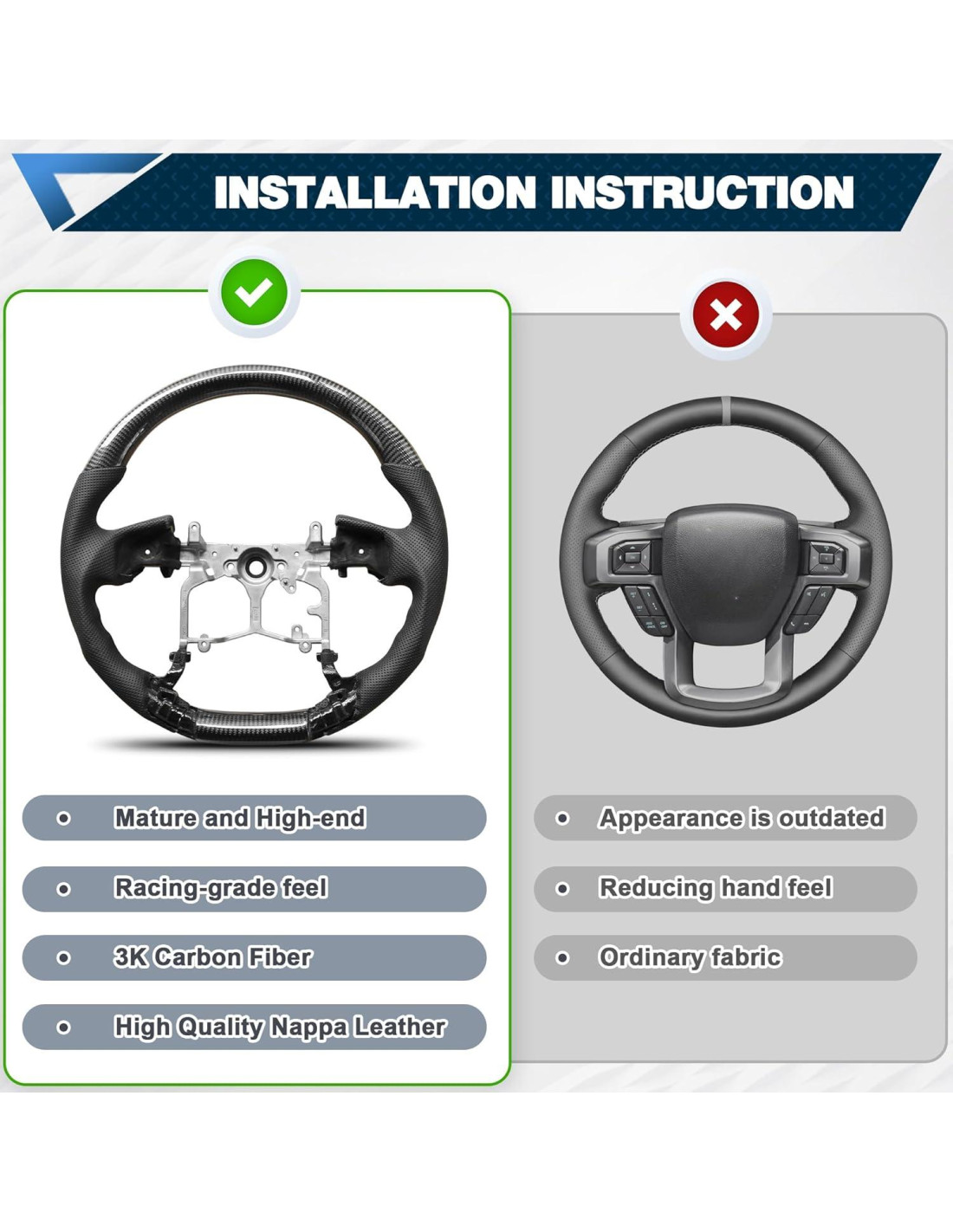 INSTALLATION INSTRUCTION

Mature and High-end

Racing-grade feel

3K Carbon Fiber

High Quality Nappa Leather

Appearance is outdated

Reducing hand feel

Ordinary fabric