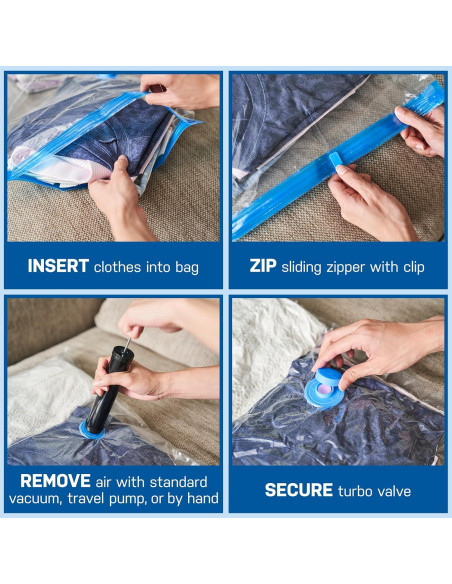 INSERT clothes into bag

ZIP sliding zipper with clip

REMOVE air with standard vacuum, travel pump, or by hand

SECURE turbo valve