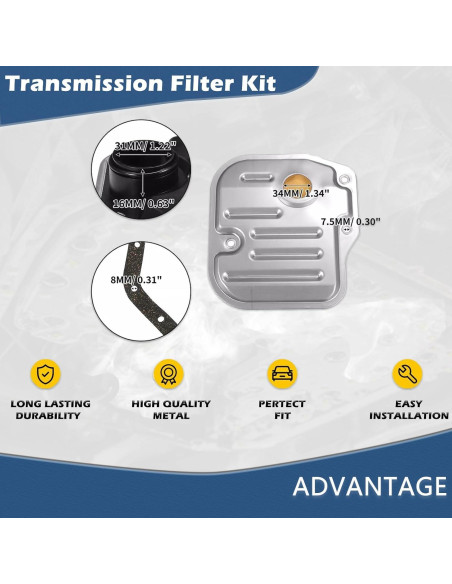 Transmission Filter Kit

31MM/ 1.22"

16MM/ 0.63"

34MM/ 1.34"

7.5MM/ 0.30"

8MM/ 0.31"

LONG LASTING DURABILITY

HIGH QUALITY METAL

PERTECT FIT

EASY INSTALLATION

ADVANTAGE