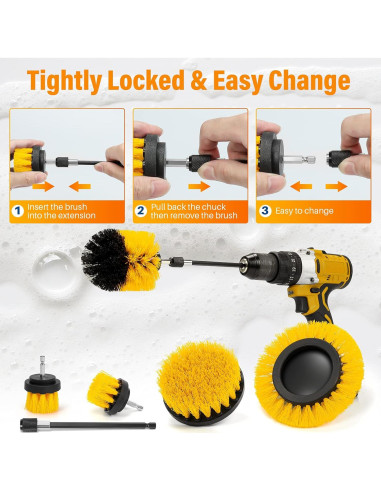 Tightly Locked & Easy Change

1 Insert the brush into the extension

2 Pull back the chuck then remove the brush

3 Easy to change