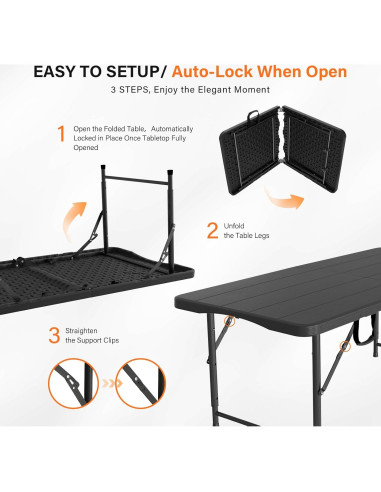 EASY TO SETUP/ Auto-Lock When Open

3 STEPS, Enjoy the Elegant Moment

1 Open the Folded Table, Automatically Locked in Place Once Tabletop Fully Opened

2 Unfold the Table Legs

3 Straighten the Support Clips