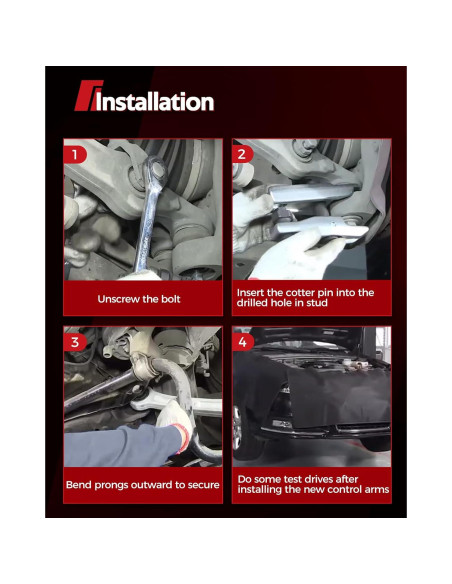 Installation

1

Unscrew the bolt

2

Insert the cotter pin into the drilled hole in stud

3

Bend prongs outward to secure

4

Do some test drives after installing the new control arms