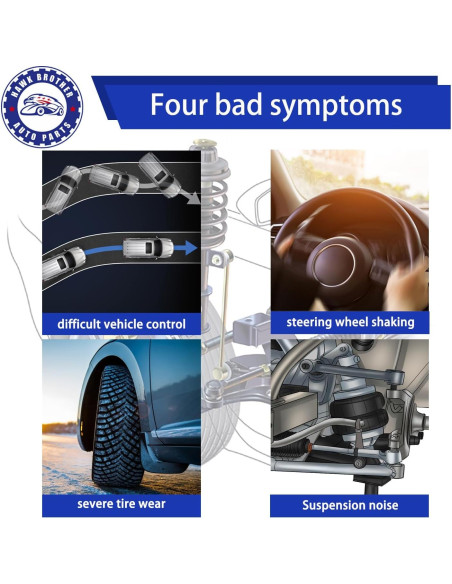 HAWK BROTHER AUTO PARTS

Four bad symptoms

difficult vehicle control

steering wheel shaking

severe tire wear

Suspension noise