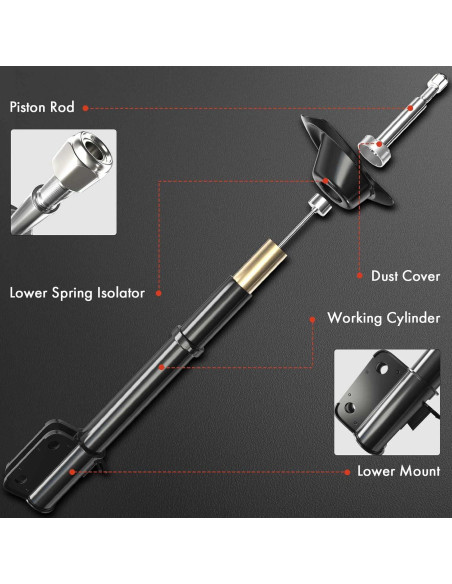 Piston Rod

Lower Spring Isolator

Dust Cover

Working Cylinder

Lower Mount