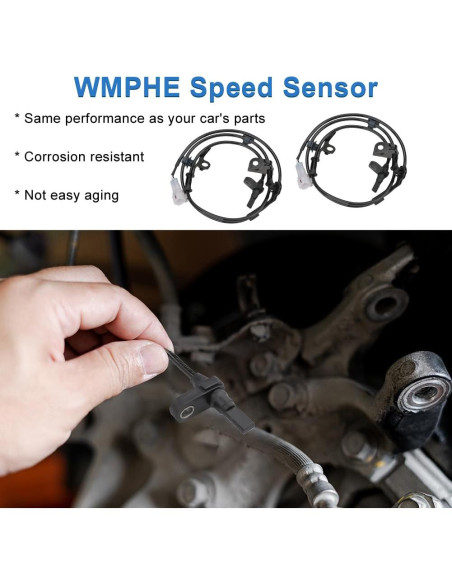 WMPHE Speed Sensor

* Same performance as your car's parts

* Corrosion resistant

* Not easy aging