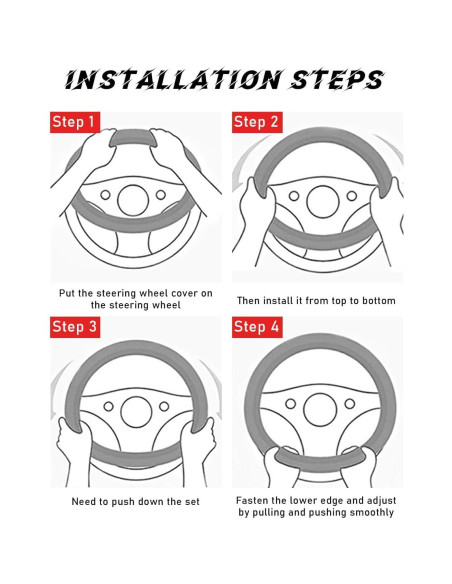 INSTALLATION STEPS

Step 1

Put the steering wheel cover on the steering wheel

Step 2

Then install it from top to bottom

Step 3

Need to push down the set

Step 4

Fasten the lower edge and adjust by pulling and pushing smoothly