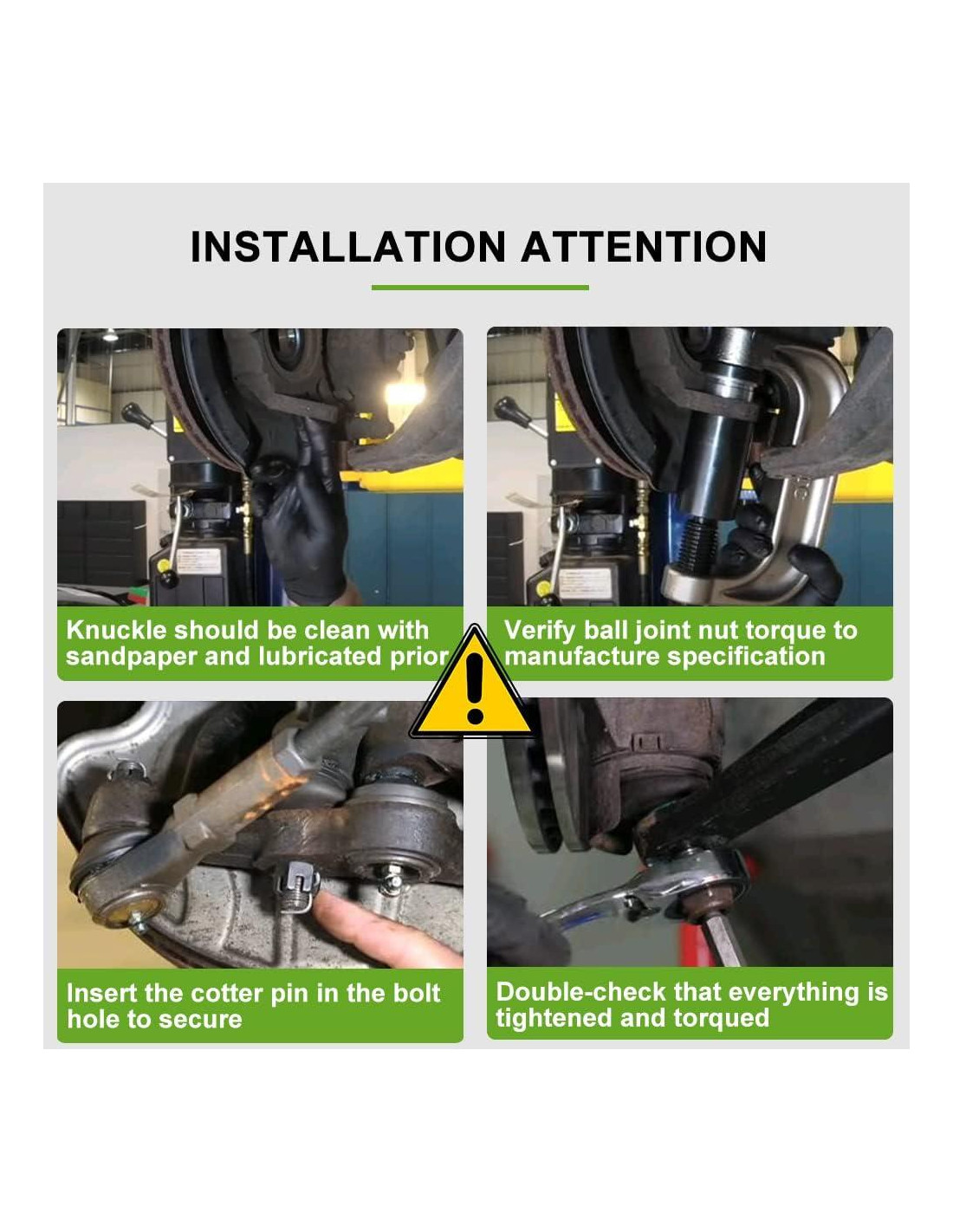 INSTALLATION ATTENTION

Knuckle should be clean with sandpaper and lubricated prior

Verify ball joint nut torque to manufacture specification

Insert the cotter pin in the bolt hole to secure

Double-check that everything is tightened and torqued