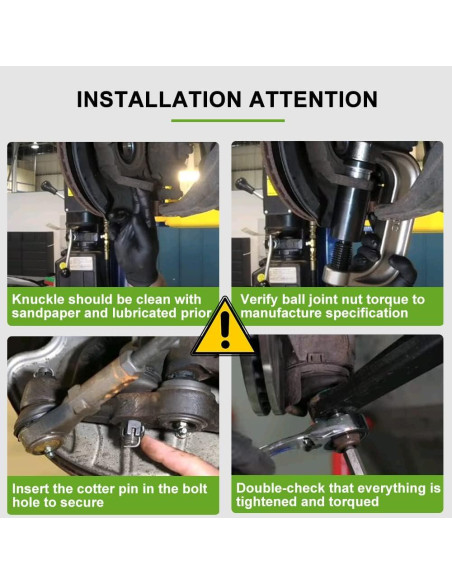 INSTALLATION ATTENTION

Knuckle should be clean with sandpaper and lubricated prior

Verify ball joint nut torque to manufacture specification

Insert the cotter pin in the bolt hole to secure

Double-check that everything is tightened and torqued