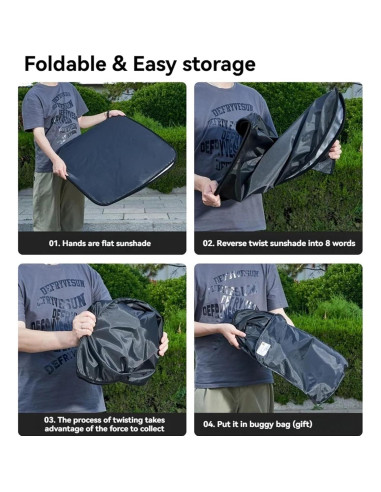 Foldable & Easy storage

DEFRYVESUN

01. Hands are flat sunshade

DEFRYVESUN

02. Reverse twist sunshade into 8 words

DEFRYVESUN

03. The process of twisting takes advantage of the force to collect

DEFRYVESUN

04. Put it in buggy bag (gift)