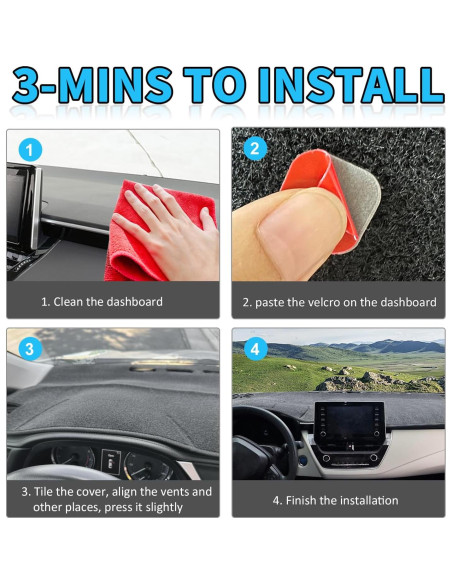 3-MINS TO INSTALL

1

1. Clean the dashboard

2

2. paste the velcro on the dashboard

3

3. Tile the cover, align the vents and other places, press it slightly

4

4. Finish the installation