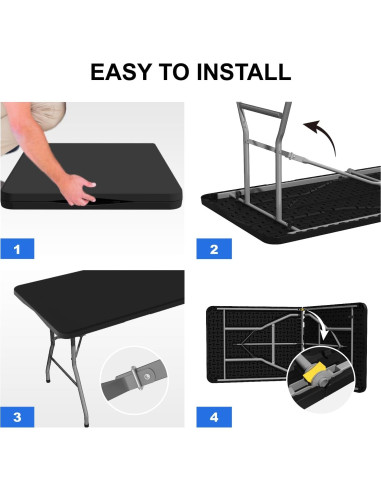 EASY TO INSTALL

1

2

3

4