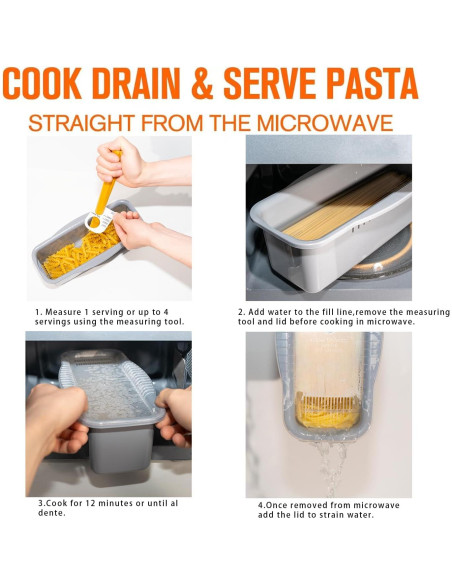 COOK DRAIN & SERVE PASTA

STRAIGHT FROM THE MICROWAVE

1. Measure 1 serving or up to 4 servings using the measuring tool.

2. Add water to the fill line,remove the measuring tool and lid before cooking in microwave.

3.Cook for 12 minutes or until al dente.

4.Once removed from microwave add the lid to strain water.