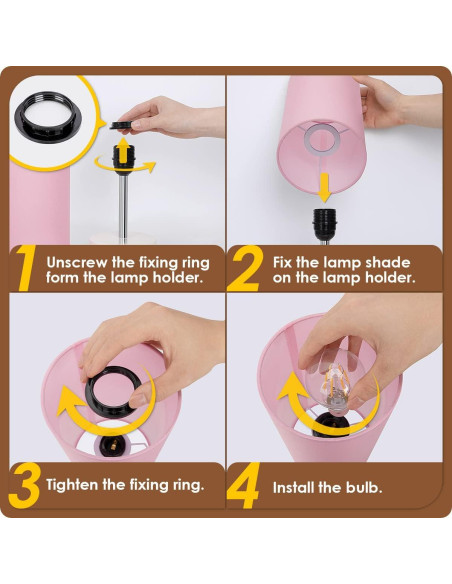 1 Unscrew the fixing ring form the lamp holder.

2 Fix the lamp shade on the lamp holder.

3 Tighten the fixing ring.

4 Install the bulb.