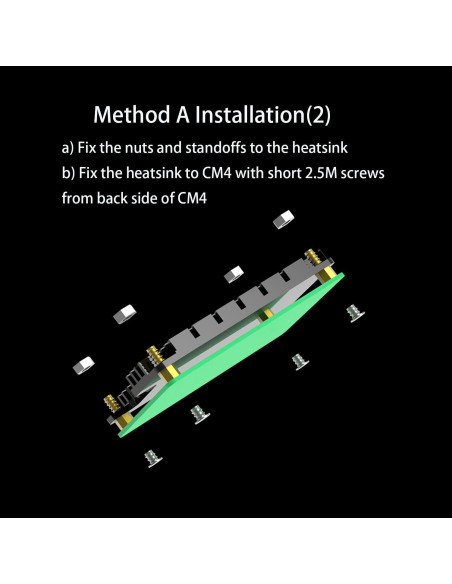 Method A Installation(2)

a) Fix the nuts and standoffs to the heatsink

b) Fix the heatsink to CM4 with short 2.5M screws from back side of CM4