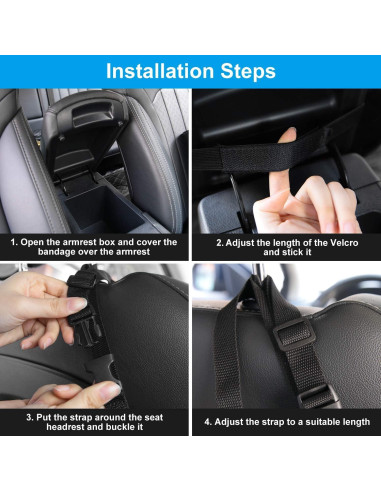 Installation Steps

1. Open the armrest box and cover the bandage over the armrest

2. Adjust the length of the Velcro and stick it

3. Put the strap around the seat headrest and buckle it

4. Adjust the strap to a suitable length