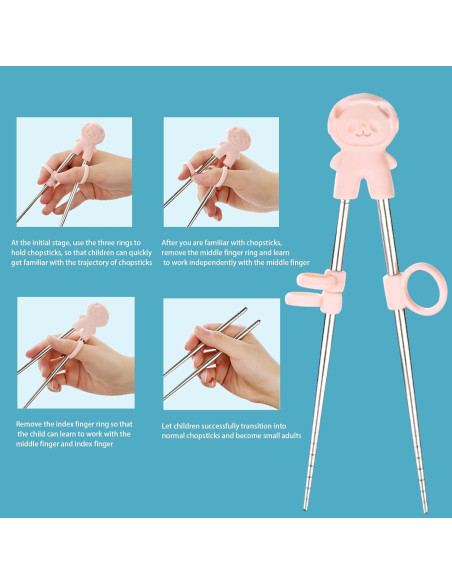 At the initial stage, use the three rings to hold chopsticks, so that children can quickly get familiar with the trajectory of chopsticks

After you are familiar with chopsticks, remove the middle finger ring and learn to work independently with the middle finger

Remove the index finger ring so that the child can learn to work with the middle finger and index finger

Let children successfully transition into normal chopsticks and become small adults