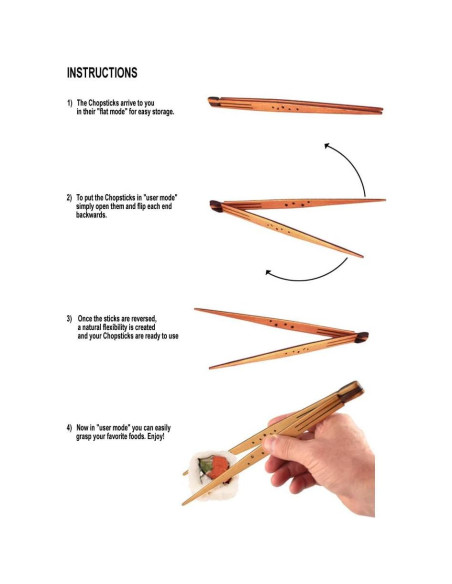 INSTRUCTIONS

1) The Chopsticks arrive to you in their "flat mode" for easy storage.

2) To put the Chopsticks in "user mode" simply open them and flip each end backwards.

3) Once the sticks are reversed, a natural flexibility is created and your Chopsticks are ready to use

4) Now in "user mode" you can easily grasp your favorite foods. Enjoy!