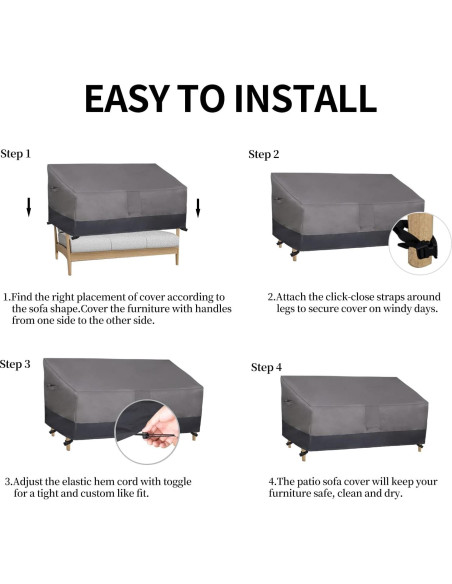 EASY TO INSTALL

Step 1

1.Find the right placement of cover according to the sofa shape.Cover the furniture with handles from one side to the other side.

Step 2

2.Attach the click-close straps around legs to secure cover on windy days.

Step 3

3.Adjust the elastic hem cord with toggle for a tight and custom like fit.

Step 4

4.The patio sofa cover will keep your furniture safe, clean and dry.