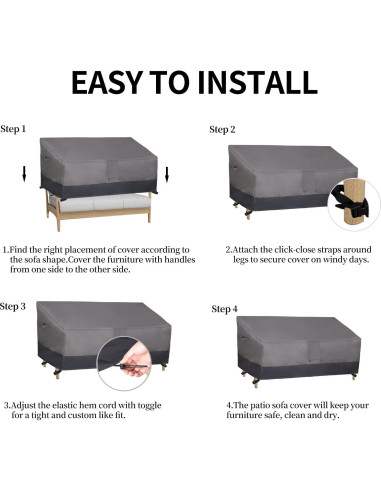 EASY TO INSTALL

Step 1

1.Find the right placement of cover according to the sofa shape.Cover the furniture with handles from one side to the other side.

Step 2

2.Attach the click-close straps around legs to secure cover on windy days.

Step 3

3.Adjust the elastic hem cord with toggle for a tight and custom like fit.

Step 4

4.The patio sofa cover will keep your furniture safe, clean and dry.