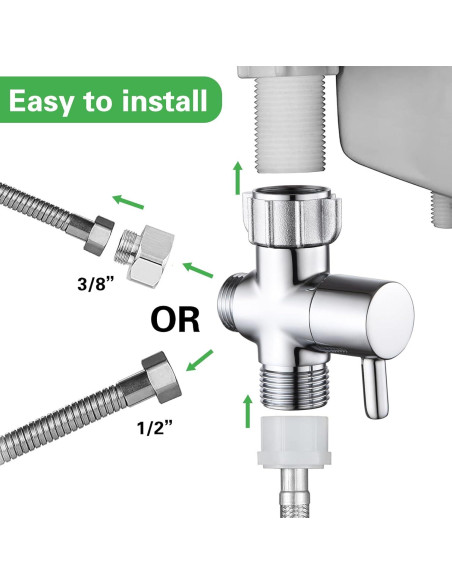 Easy to install

3/8”

OR

1/2”