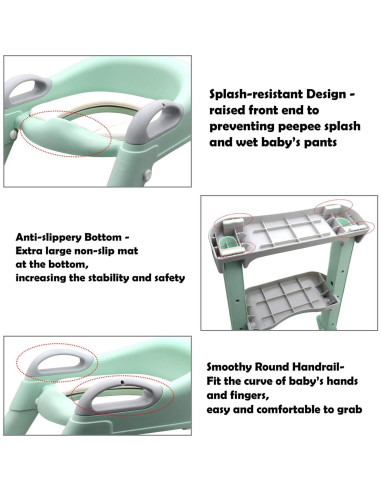 Splash-resistant Design - raised front end to preventing peepee splash and wet baby's pants

Anti-slippery Bottom - Extra large non-slip mat at the bottom, increasing the stability and safety

Smoothy Round Handrail- Fit the curve of baby's hands and fingers, easy and comfortable to grab