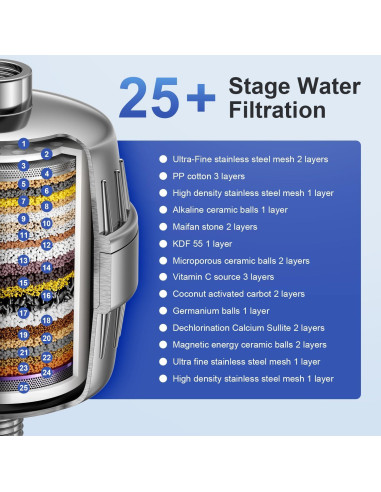 25+ Stage Water Filtration

1
2
3
4
5
6
7
8
9
10
11
12
13
14
15
16
17
18
19
20
21
22
23
24
25

Ultra-Fine stainless steel mesh 2 layers
PP cotton 3 layers
High density stainless steel mesh 1 layer
Alkaline ceramic balls 1 layer
Maifan stone 2 layers
KDF 55 1 layer
Microporous ceramic balls 2 layers
Vitamin C source 3 layers
Coconut activated carbot 2 layers
Germanium balls 1 layer
Dechlorination Calcium Sullite 2 layers
Magnetic energy ceramic balls 2 layers
Ultra fine stainless steel mesh 1 layer
High density stainless steel mesh 1 layer