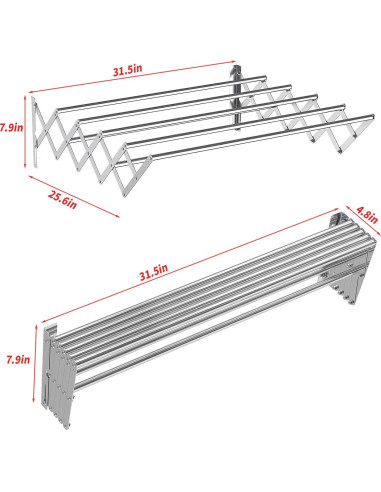 31.5in
7.9in
25.6in
4.8in
31.5in
7.9in