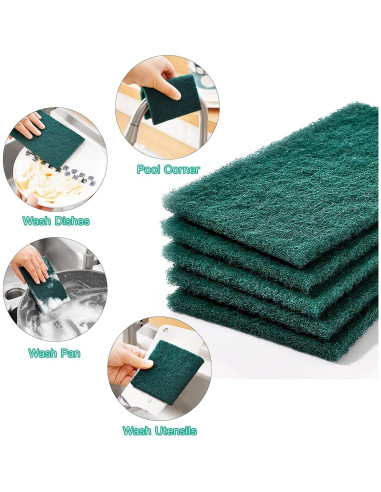 Pool Corner

Wash Dishes

Wash Pan

Wash Utensils