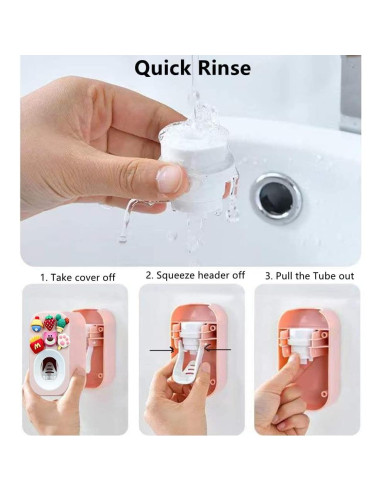 Quick Rinse

1. Take cover off

2. Squeeze header off

3. Pull the Tube out

M