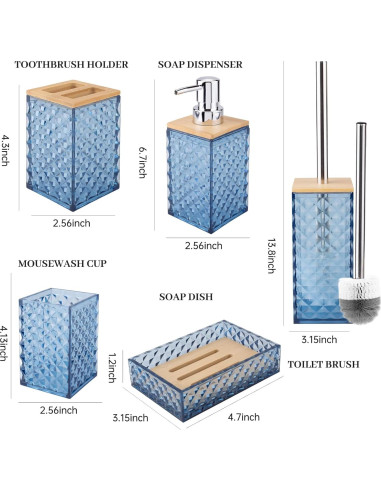 TOOTHBRUSH HOLDER

4.3inch

2.56inch

SOAP DISPENSER

6.7inch

2.56inch

13.8inch

3.15inch

TOILET BRUSH

MOUSEWASH CUP

4.13inch

2.56inch

SOAP DISH

1.2inch

3.15inch

4.7inch