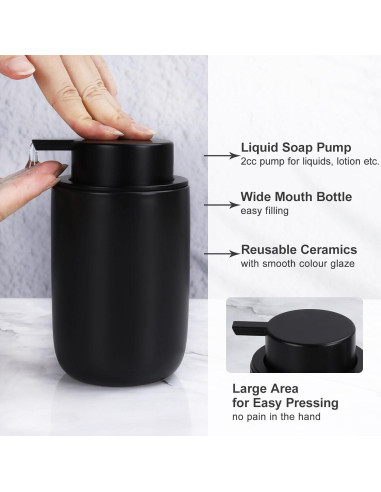 Liquid Soap Pump
2cc pump for liquids, lotion etc.

Wide Mouth Bottle
easy filling

Reusable Ceramics
with smooth colour glaze

Large Area
for Easy Pressing
no pain in the hand