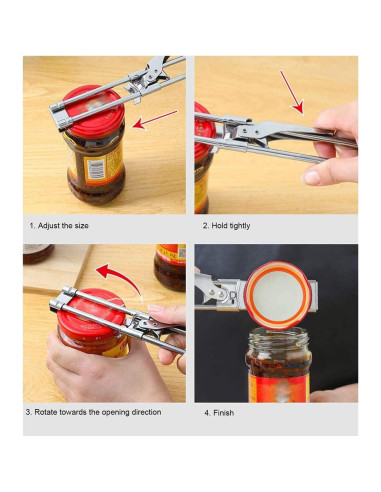 1. Adjust the size

2. Hold tightly

3. Rotate towards the opening direction

4. Finish