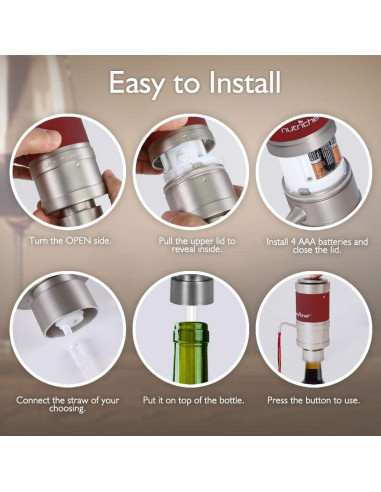 Easy to Install

nutrichef

Turn the OPEN side.

Pull the upper lid to reveal inside.

Install 4 AAA batteries and close the lid.

Connect the straw of your choosing.

Put it on top of the bottle.

Press the button to use.