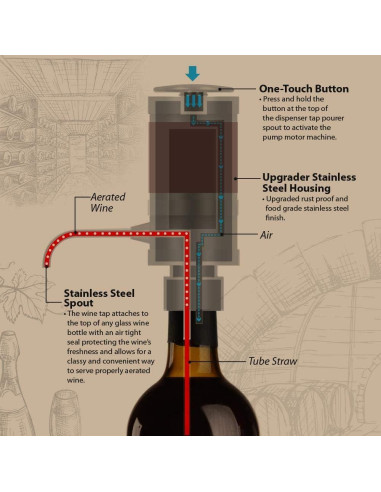 One-Touch Button
• Press and hold the button at the top of the dispenser tap pourer spout to activate the pump motor machine.

Upgrader Stainless Steel Housing
• Upgraded rust proof and food grade stainless steel finish.

Aerated Wine

Air

Stainless Steel Spout
• The wine tap attaches to the top of any glass wine bottle with an air tight seal protecting the wine's freshness and allows for a classy and convenient way to serve properly aerated wine.

Tube Straw