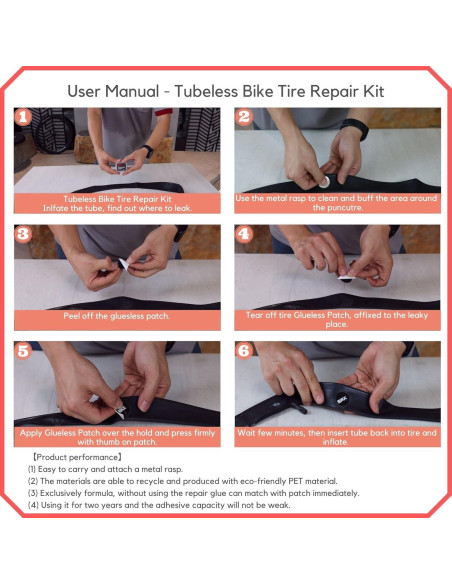 User Manual - Tubeless Bike Tire Repair Kit

1

Tubeless Bike Tire Repair Kit
Inlfate the tube, find out where to leak.

2

Use the metal rasp to clean and buff the area around the puncutre.

3

Peel off the gluesless patch.

4

Tear off tire Glueless Patch, affixed to the leaky place.

5

Apply Glueless Patch over the hold and press firmly with thumb on patch.

6

Wait few minutes, then insert tube back into tire and inflate.

【Product performance】
(1) Easy to carry and attach a metal rasp.
(2) The materials are able to recycle and produced with eco-friendly PET material.
(3) Exclusively formula, without using the repair glue can match with patch immediately.
(4) Using it for two years and the adhesive capacity will not be weak.