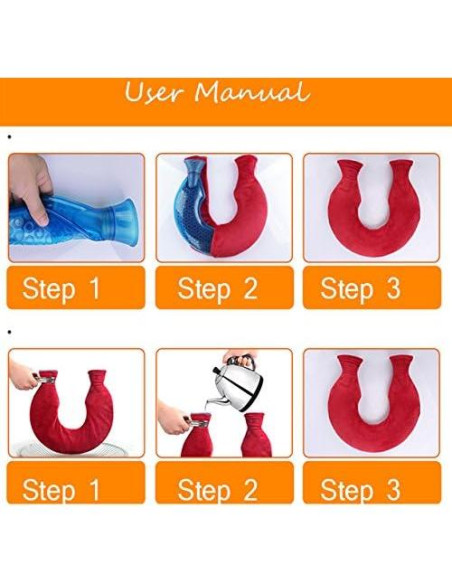 User Manual

Step 1

Step 2

Step 3

Step 1

Step 2

Step 3