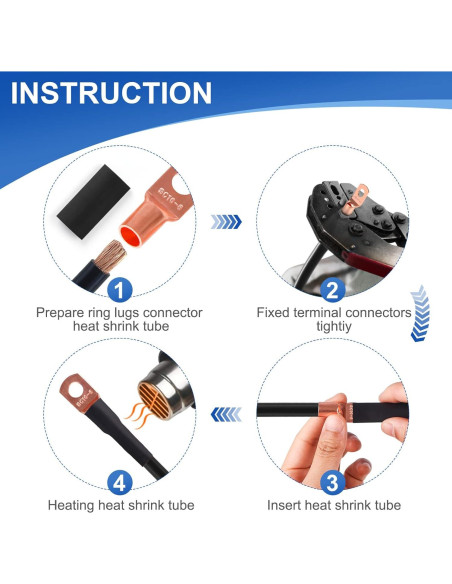 INSTRUCTION

SC16-6

1

Prepare ring lugs connector heat shrink tube

2

Fixed terminal connectors tightiy

SC16-6

4

Heating heat shrink tube

3

Insert heat shrink tube