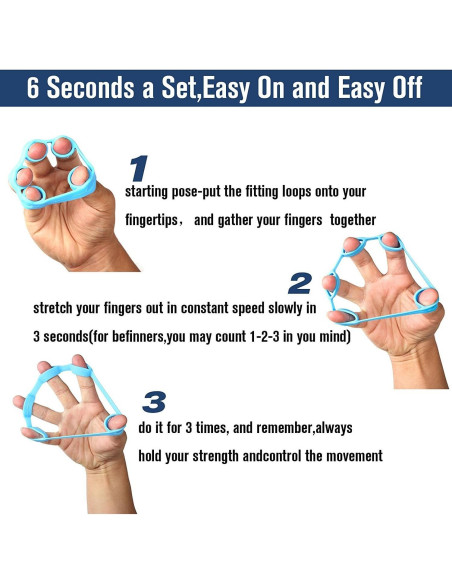 6 Seconds a Set,Easy On and Easy Off

1

starting pose-put the fitting loops onto your fingertips， and gather your fingers together

2

stretch your fingers out in constant speed slowly in 3 seconds(for befinners,you may count 1-2-3 in you mind)

3

do it for 3 times, and remember,always hold your strength andcontrol the movement