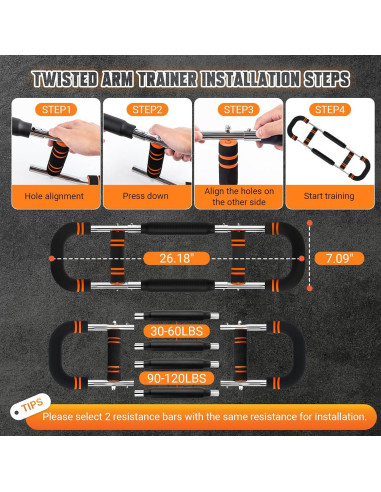 TWISTED ARM TRAINER INSTALLATION STEPS

STEP1
Hole alignment

STEP2
Press down

STEP3
Align the holes on the other side

STEP4
Start training

26.18"

7.09"

30-60LBS

90-120LBS

TIPS
Please select 2 resistance bars with the same resistance for installation.