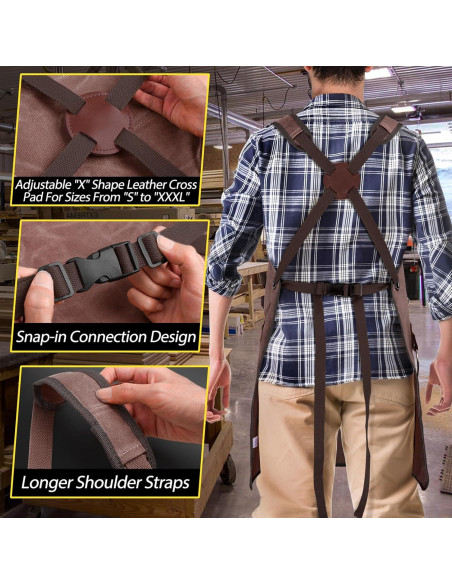 Adjustable "X" Shape Leather Cross Pad For Sizes From "S" to "XXXL"

Snap-in Connection Design

Longer Shoulder Straps