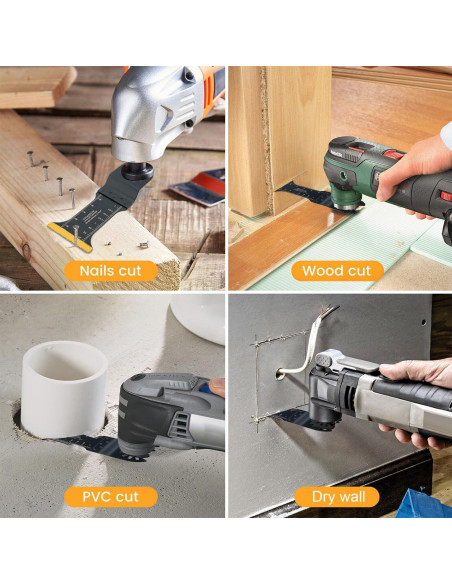 Nails cut

Wood cut

PVC cut

Dry wall