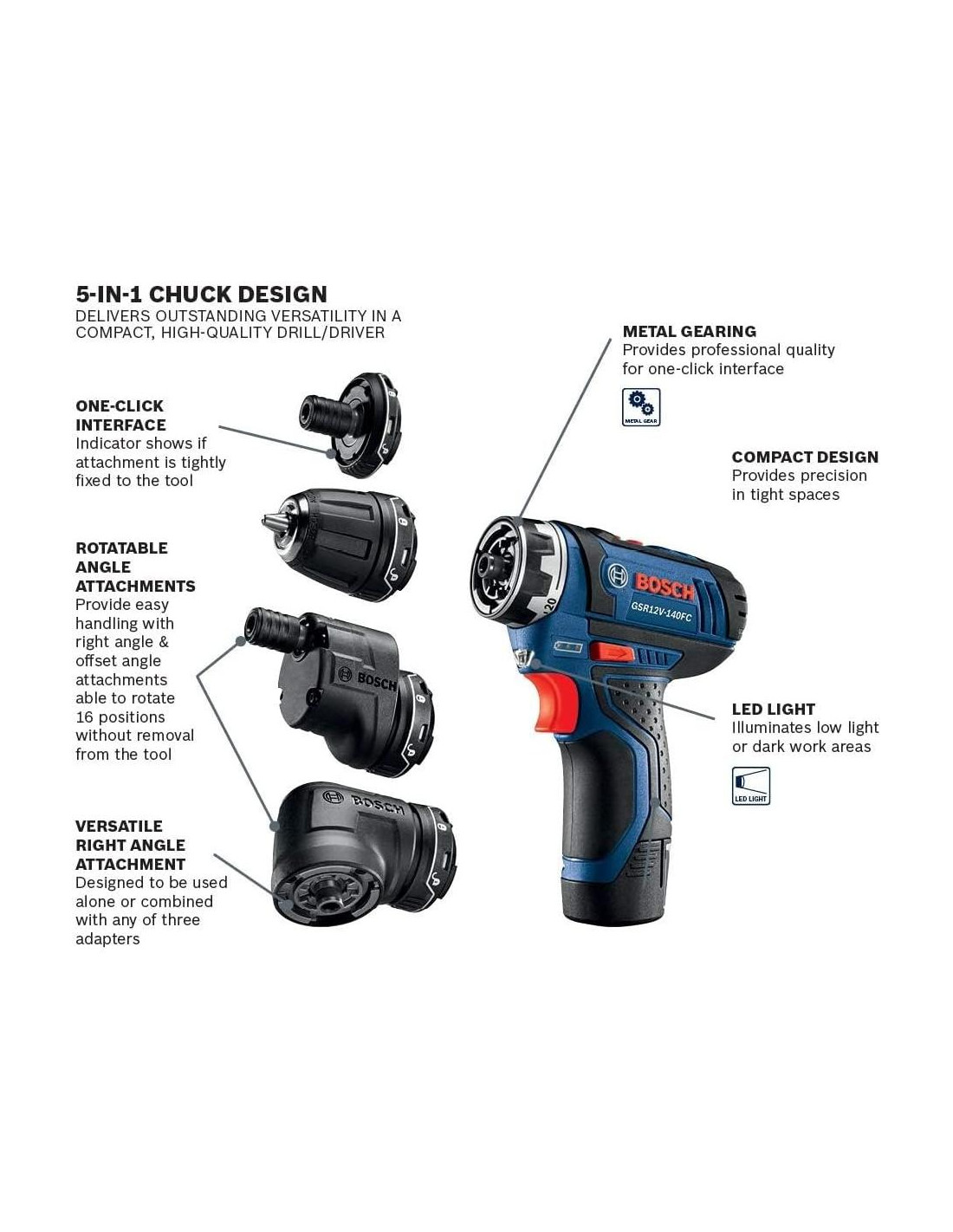 5-IN-1 CHUCK DESIGN
DELIVERS OUTSTANDING VERSATILITY IN A COMPACT, HIGH-QUALITY DRILL/DRIVER

ONE-CLICK INTERFACE
Indicator shows if attachment is tightly fixed to the tool

ROTATABLE ANGLE ATTACHMENTS
Provide easy handling with right angle & offset angle attachments able to rotate 16 positions without removal from the tool

VERSATILE RIGHT ANGLE ATTACHMENT
Designed to be used alone or combined with any of three adapters

BOSCH

BOSCH

METAL GEARING
Provides professional quality for one-click interface

METAL GEAR

COMPACT DESIGN
Provides precision in tight spaces

BOSCH
GSR12V-140FC
20

LED LIGHT
Illuminates low light or dark work areas

LED LIGHT